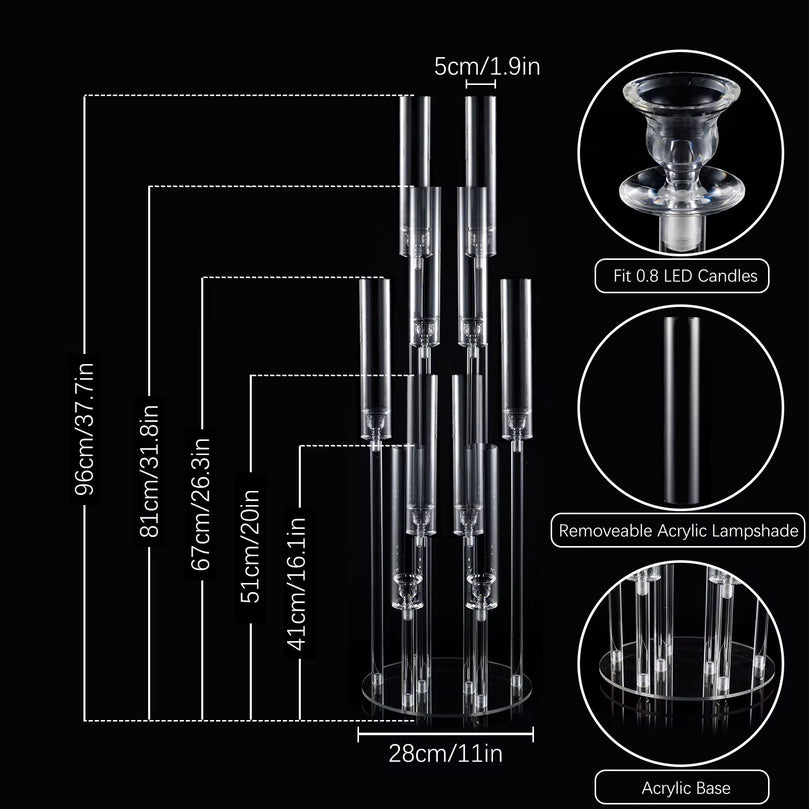 5cm/1.9in

96cm/37.7in

81cm/31.8in

67cm/26.3in

51cm/20in

41cm/16.1in

28cm/11in

Fit 0.8 LED Candles

Removeable Acrylic Lampshade

Acrylic Base