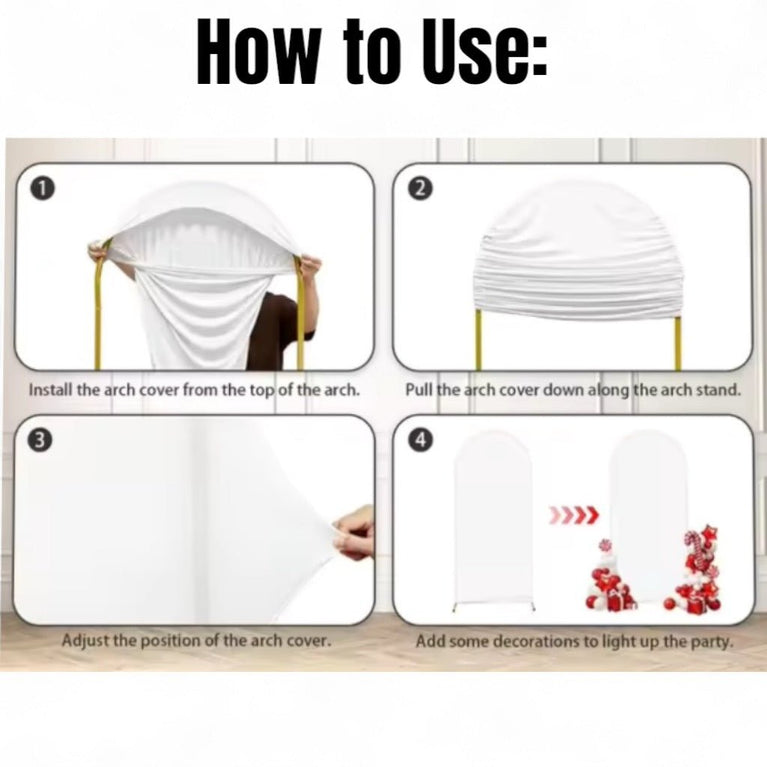 How to Use:

1

Install the arch cover from the top of the arch.

2

Pull the arch cover down along the arch stand.

3

Adjust the position of the arch cover.

4

Add some decorations to light up the party.