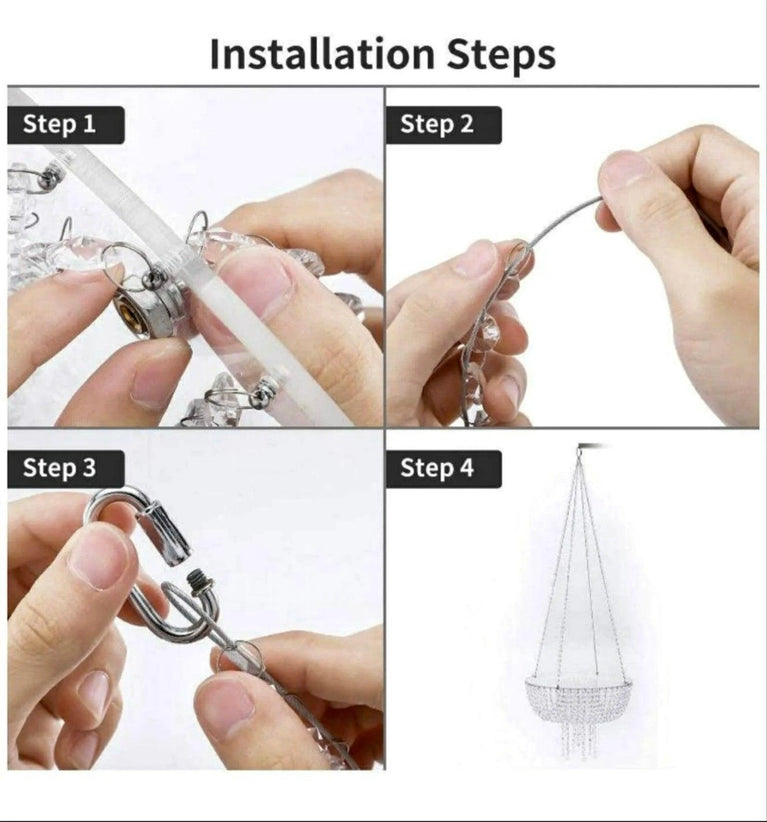 Installation Steps

Step 1

Step 2

Step 3

Step 4